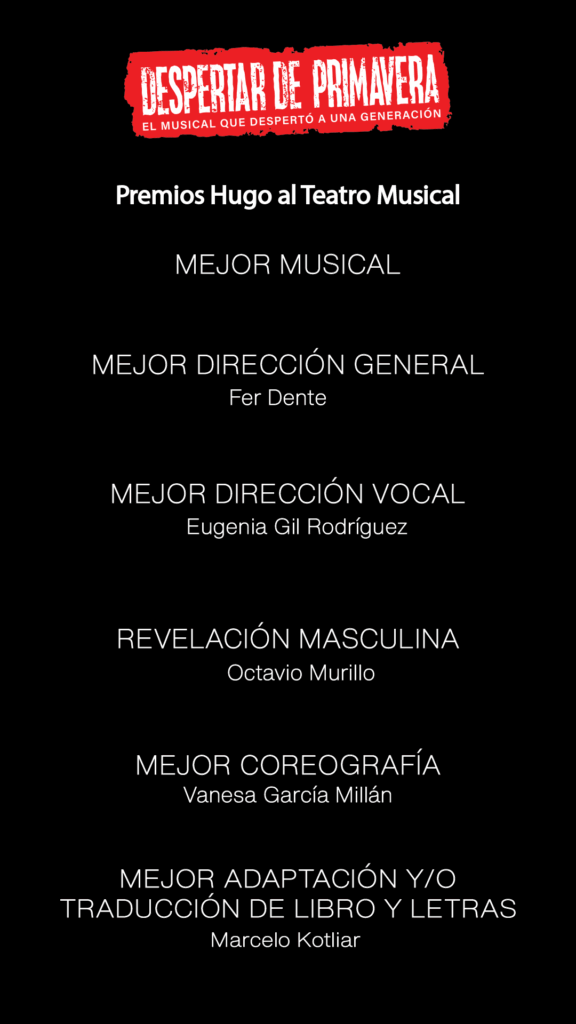 DESPERTAR DE PRIMAVERA
EL MUSICAL QUE DESPERTÓ A UNA GENERACIÓN

Premios Hugo al Teatro Musical

MEJOR MUSICAL

MEJOR DIRECCIÓN GENERAL
Fer Dente

MEJOR DIRECCIÓN VOCAL
Eugenia Gil Rodríguez

REVELACIÓN MASCULINA
Octavio Murillo

MEJOR COREOGRAFÍA
Vanesa García Millán

MEJOR ADAPTACIÓN Y/O
TRADUCCIÓN DE LIBRO Y LETRAS
Marcelo Kotliar